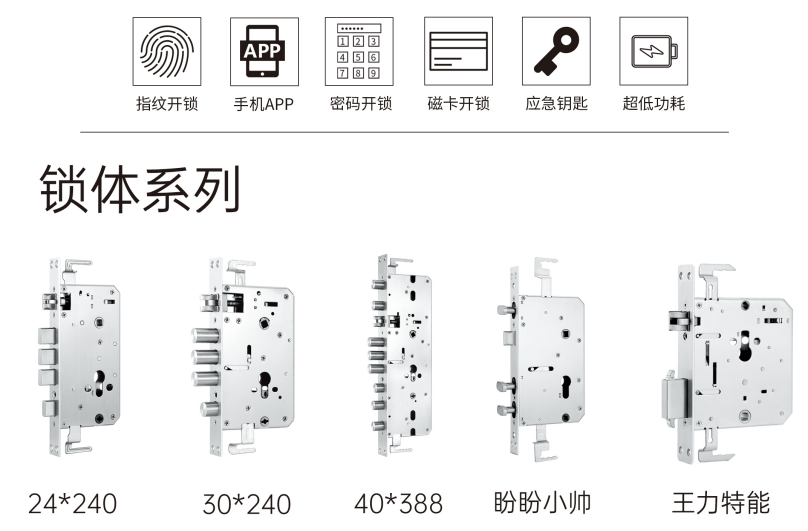 APP

1 2 3
4 5 6
7 8 9

指纹开锁　手机APP　密码开锁　磁卡开锁　应急钥匙　超低功耗

锁体系列

24*240　30*240　40*388　盼盼小帅　王力特能